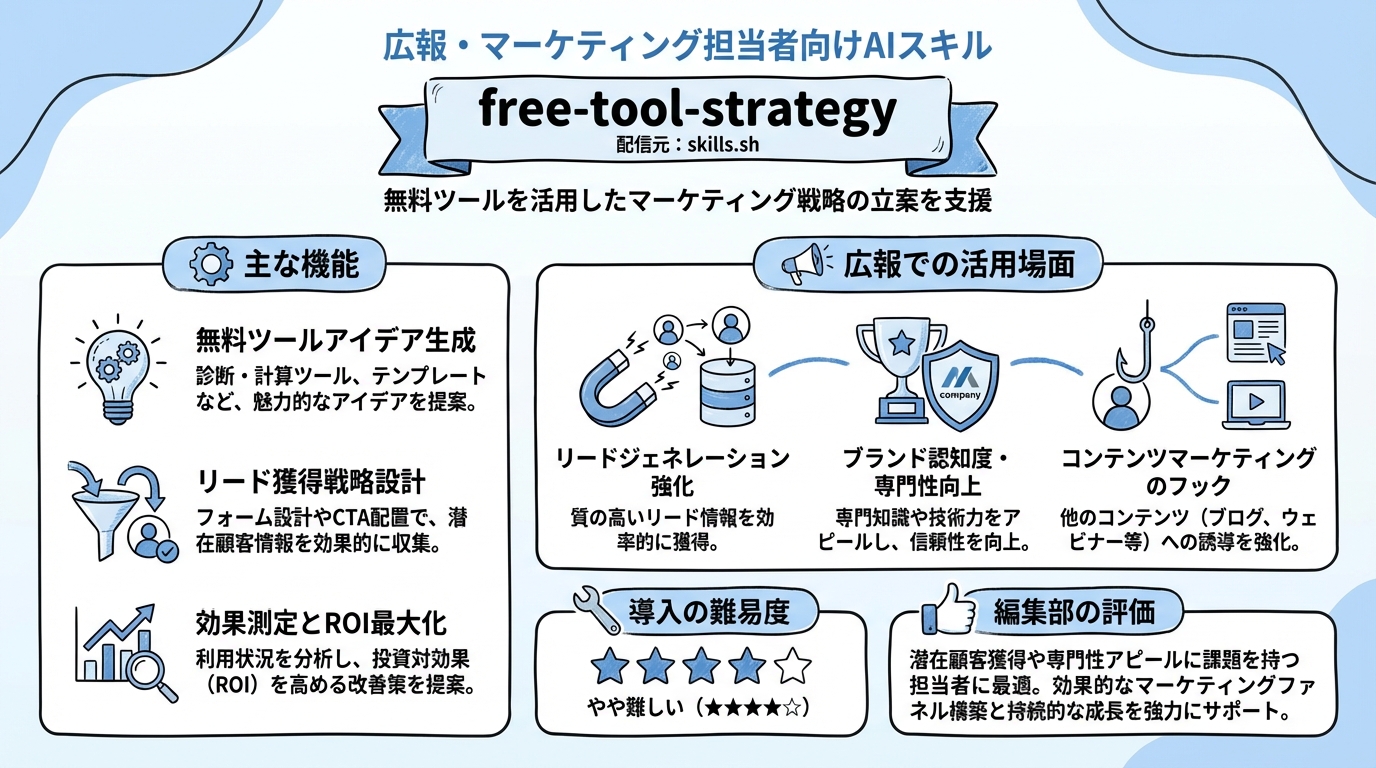 広報・マーケティング担当者向けAIスキル

free-tool-strategy

配信元：skills.sh

無料ツールを活用したマーケティング戦略の立案を支援

主な機能

無料ツールアイデア生成
診断・計算ツール、テンプレートなど、魅力的なアイデアを提案。

リード獲得戦略設計
フォーム設計やCTA配置で、潜在顧客情報を効果的に収集。

効果測定とROI最大化
利用状況を分析し、投資対効果（ROI）を高める改善策を提案。

広報での活用場面

company

リードジェネレーション強化
質の高いリード情報を効率的に獲得。

ブランド認知度・専門性向上
専門知識や技術力をアピールし、信頼性を向上。

コンテンツマーケティングのフック
他のコンテンツ（ブログ、ウェビナー等）への誘導を強化。

導入の難易度

やや難しい（★★★★☆）

編集部の評価

潜在顧客獲得や専門性アピールに課題を持つ担当者に最適。効果的なマーケティングファネル構築と持続的な成長を強力にサポート。